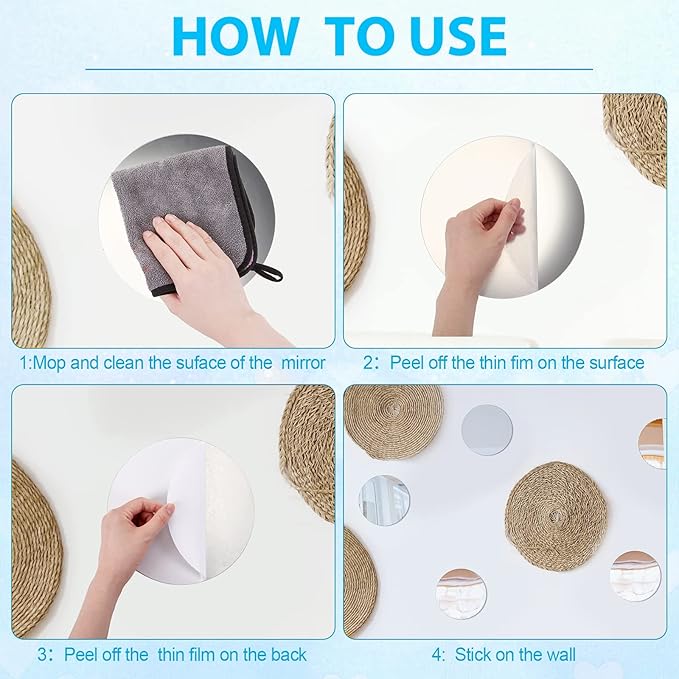 HOW TO USE

1:Mop and clean the suface of the mirror

2: Peel off the thin fim on the surface

3: Peel off the thin film on the back

4: Stick on the wall