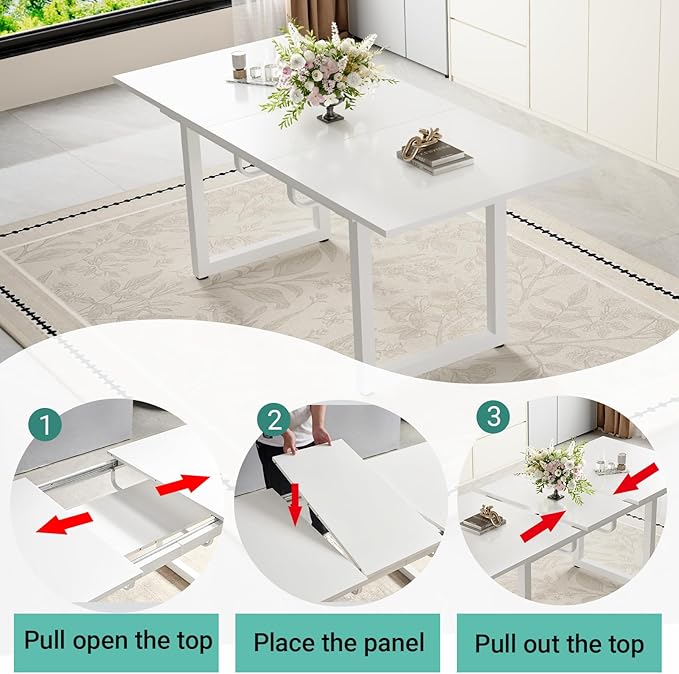 1

2

3

Pull open the top

Place the panel

Pull out the top