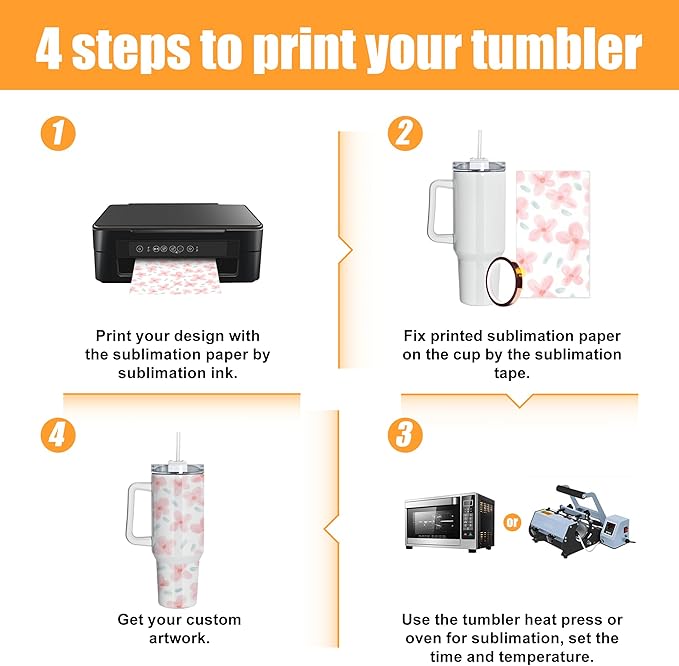 4 steps to print your tumbler

1

Print your design with the sublimation paper by sublimation ink.

2

Fix printed sublimation paper on the cup by the sublimation tape.

4

Get your custom artwork.

3

or

Use the tumbler heat press or oven for sublimation, set the time and temperature.