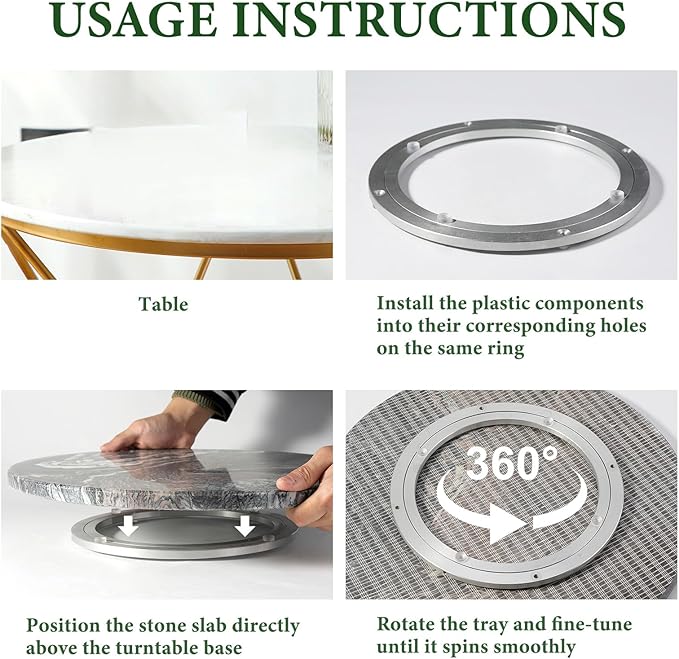 USAGE INSTRUCTIONS

Table

Install the plastic components into their corresponding holes on the same ring

360°

Position the stone slab directly above the turntable base

Rotate the tray and fine-tune until it spins smoothly