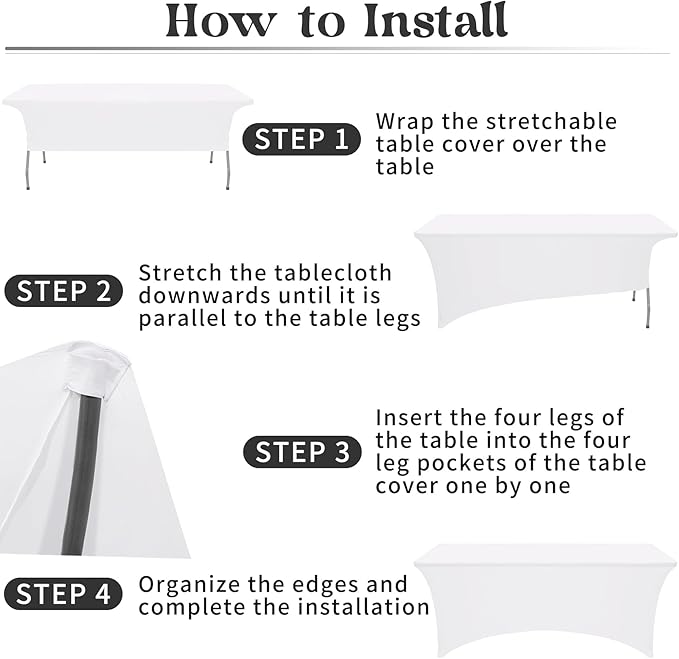 How to Install

STEP 1 Wrap the stretchable table cover over the table

STEP 2 Stretch the tablecloth downwards until it is parallel to the table legs

STEP 3 Insert the four legs of the table into the four leg pockets of the table cover one by one

STEP 4 Organize the edges and complete the installation